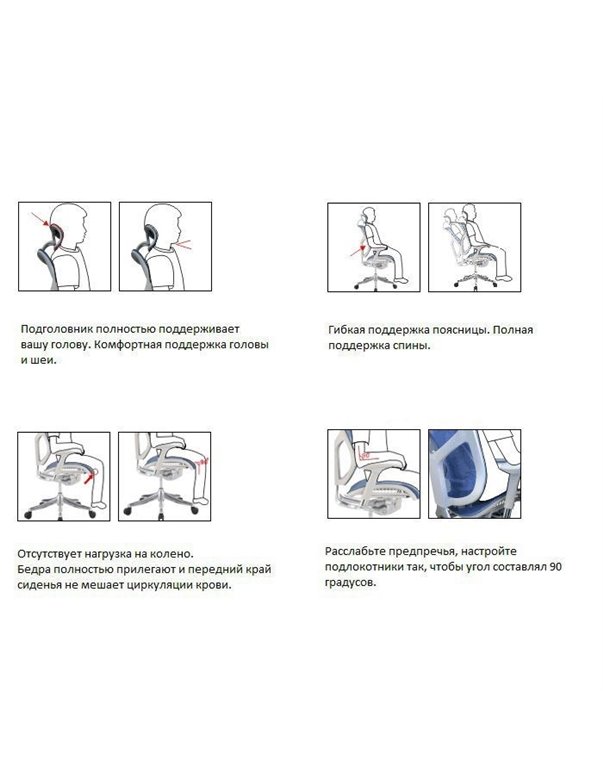 Подголовник полностью поддерживает вашу голову. Комфортная поддержка головы и шеи.

Гибкая поддержка поясницы. Полная поддержка спины.

Отсутствует нагрузка на колено.
Бедра полностью прилегают и передний край сиденья не мешает циркуляции крови.

Расслабьте предпречья, настройте подлокотники так, чтобы угол составлял 90 градусов.