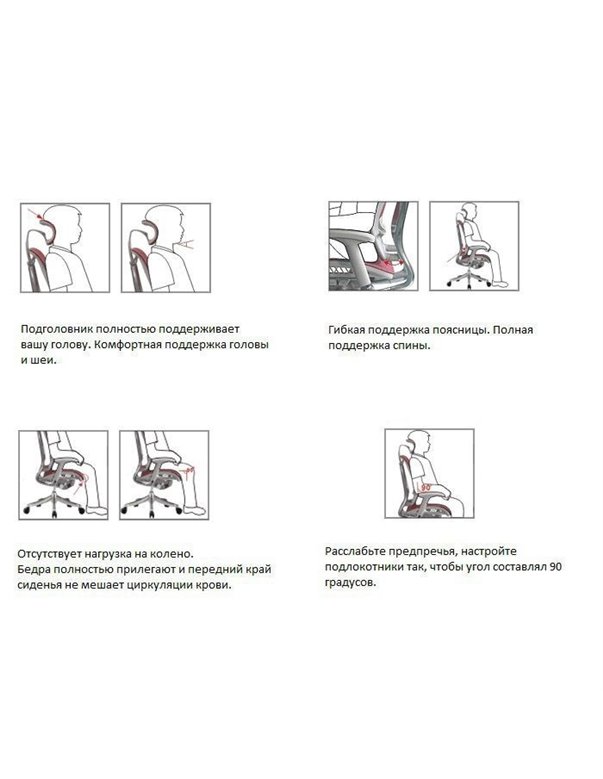 Подголовник полностью поддерживает вашу голову. Комфортная поддержка головы и шеи.

Гибкая поддержка поясницы. Полная поддержка спины.

Отсутствует нагрузка на колено.
Бедра полностью прилегают и передний край сиденья не мешает циркуляции крови.

Расслабьте предпречья, настройте подлокотники так, чтобы угол составлял 90 градусов.