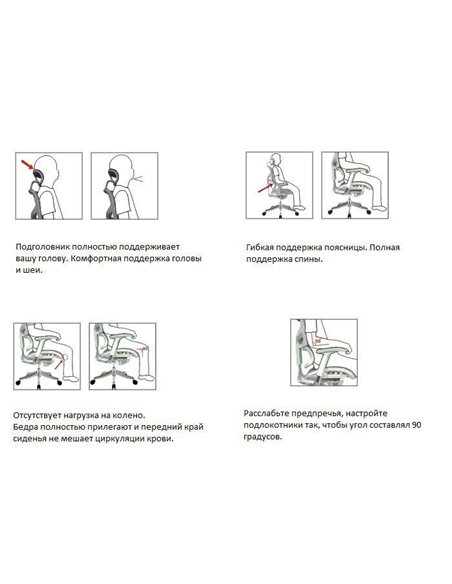 Подголовник полностью поддерживает вашу голову. Комфортная поддержка головы и шеи.

Гибкая поддержка поясницы. Полная поддержка спины.

Отсутствует нагрузка на колено.
Бедра полностью прилегают и передний край сиденья не мешает циркуляции крови.

Расслабьте предпречья, настройте подлокотники так, чтобы угол составлял 90 градусов.