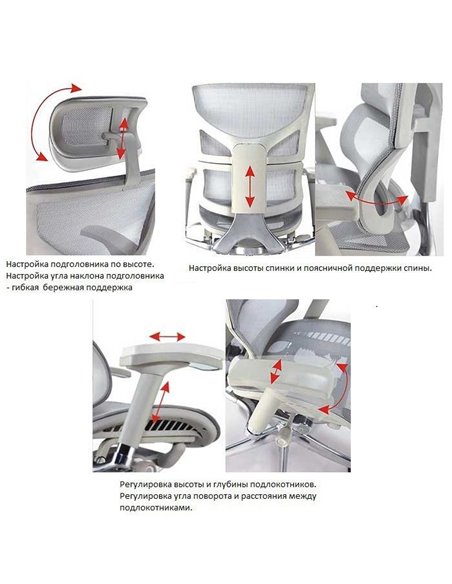 Настройка подголовника по высоте.
Настройка угла наклона подголовника
- гибкая бережная поддержка

Настройка высоты спинки и поясничной поддержки спины.

Регулировка высоты и глубины подлокотников.
Регулировка угла поворота и расстояния между подлокотниками.