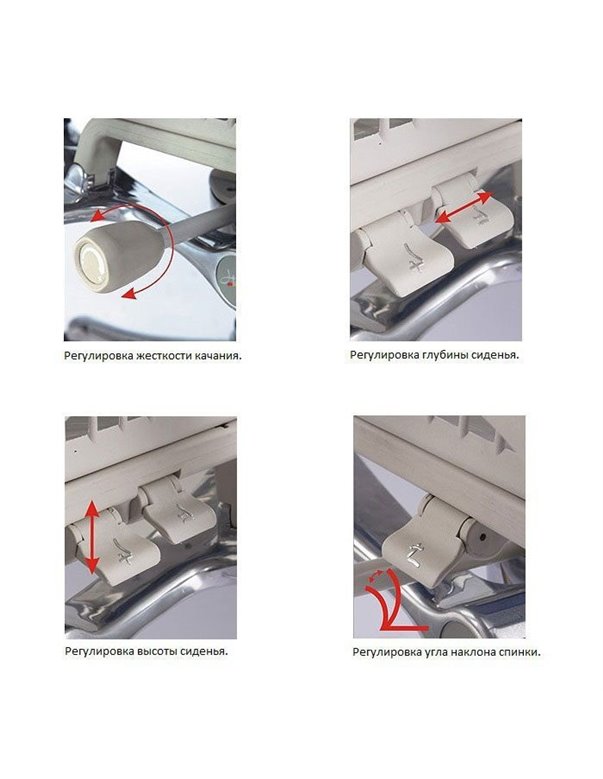 Регулировка жесткости качания.

Регулировка глубины сиденья.

Регулировка высоты сиденья.

Регулировка угла наклона спинки.