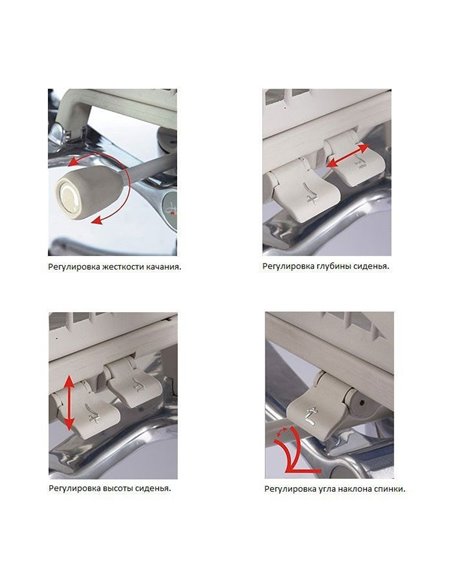 Регулировка жесткости качания.

Регулировка глубины сиденья.

Регулировка высоты сиденья.

Регулировка угла наклона спинки.