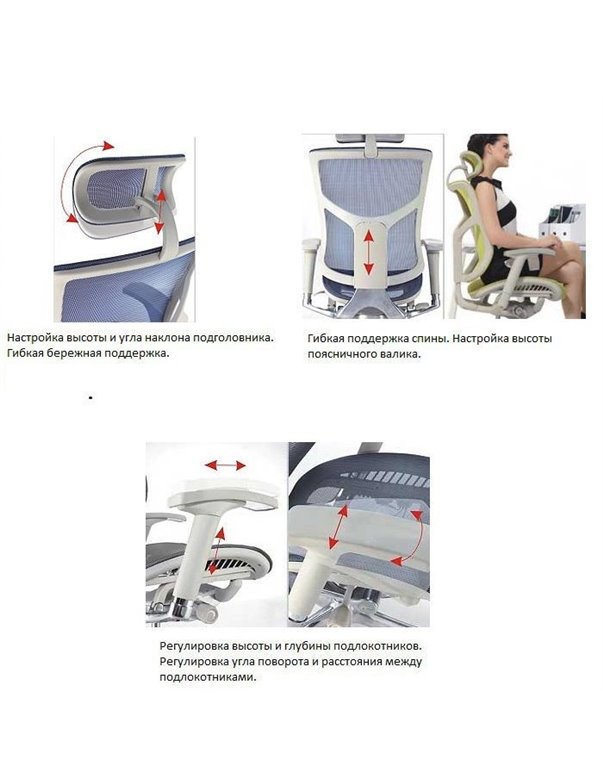 Настройка высоты и угла наклона подголовника. Гибкая бережная поддержка.

Гибкая поддержка спины. Настройка высоты поясничного валика.

Регулировка высоты и глубины подлокотников. Регулировка угла поворота и расстояния между подлокотниками.