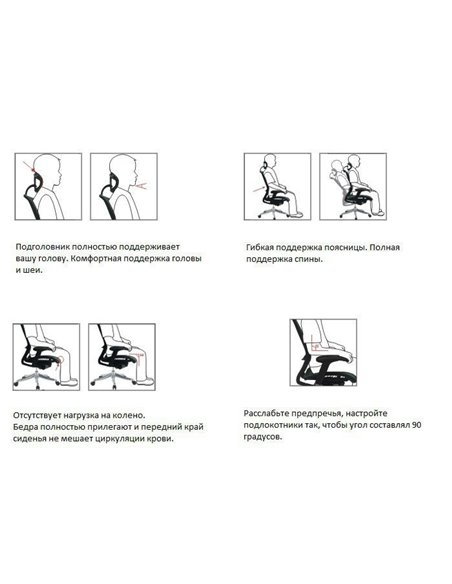 Подголовник полностью поддерживает вашу голову. Комфортная поддержка головы и шеи.

Гибкая поддержка поясницы. Полная поддержка спины.

Отсутствует нагрузка на колено.
Бедра полностью прилегают и передний край сиденья не мешает циркуляции крови.

Расслабьте предпречья, настройте подлокотники так, чтобы угол составлял 90 градусов.