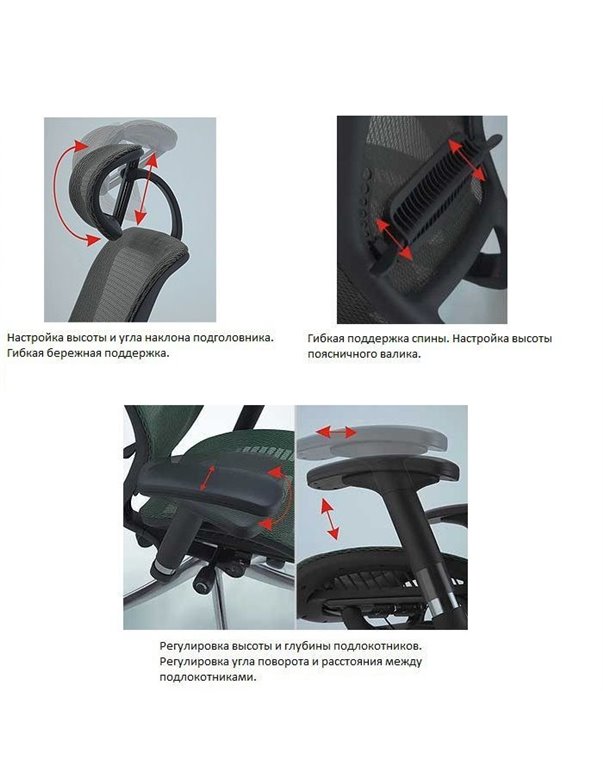 Настройка высоты и угла наклона подголовника. Гибкая бережная поддержка.

Гибкая поддержка спины. Настройка высоты поясничного валика.

Регулировка высоты и глубины подлокотников. Регулировка угла поворота и расстояния между подлокотниками.