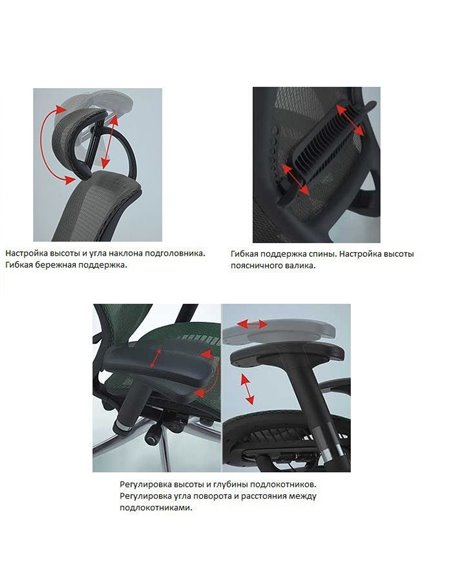 Настройка высоты и угла наклона подголовника. Гибкая бережная поддержка.

Гибкая поддержка спины. Настройка высоты поясничного валика.

Регулировка высоты и глубины подлокотников. Регулировка угла поворота и расстояния между подлокотниками.