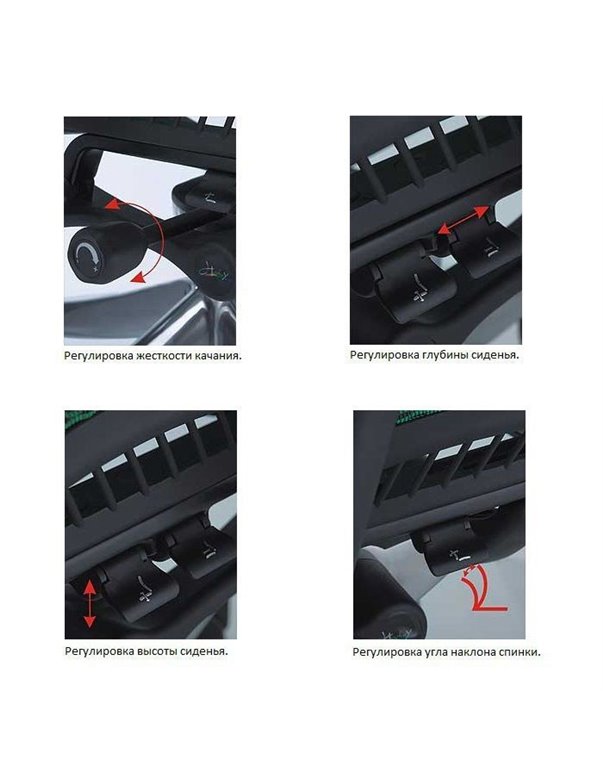 Регулировка жесткости качания.

Регулировка глубины сиденья.

Регулировка высоты сиденья.

Регулировка угла наклона спинки.