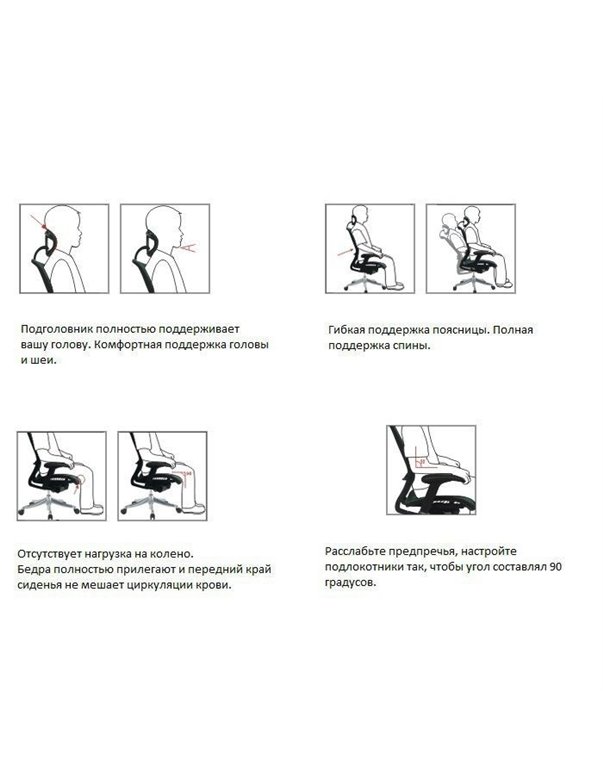 Подголовник полностью поддерживает вашу голову. Комфортная поддержка головы и шеи.

Гибкая поддержка поясницы. Полная поддержка спины.

Отсутствует нагрузка на колено.
Бедра полностью прилегают и передний край сиденья не мешает циркуляции крови.

Расслабьте предпречья, настройте подлокотники так, чтобы угол составлял 90 градусов.