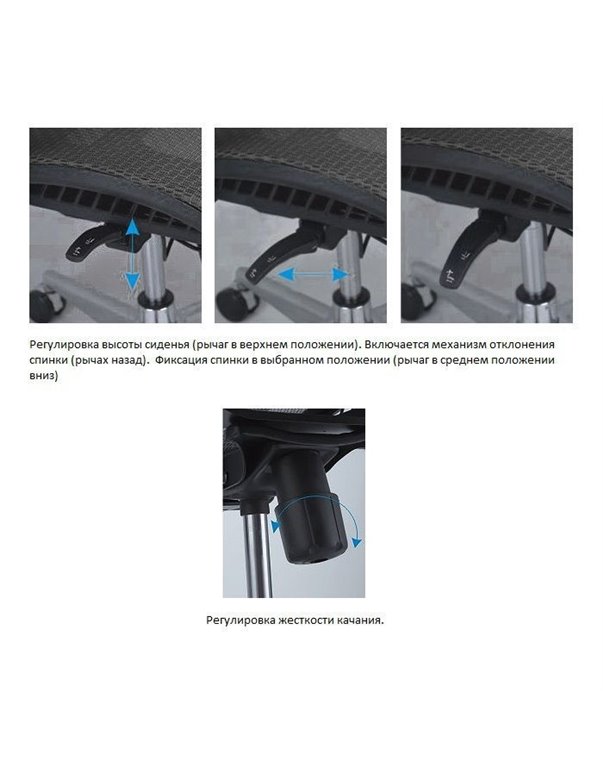 Регулировка высоты сиденья (рычаг в верхнем положении). Включается механизм отклонения спинки (рычах назад). Фиксация спинки в выбранном положении (рычаг в среднем положении вниз)

Регулировка жесткости качания.