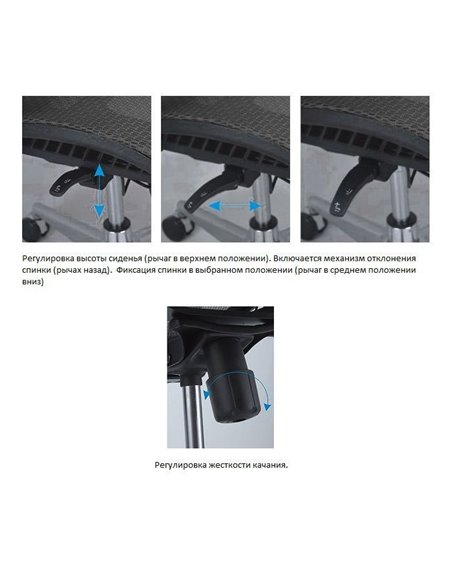 Регулировка высоты сиденья (рычаг в верхнем положении). Включается механизм отклонения спинки (рычах назад). Фиксация спинки в выбранном положении (рычаг в среднем положении вниз)

Регулировка жесткости качания.