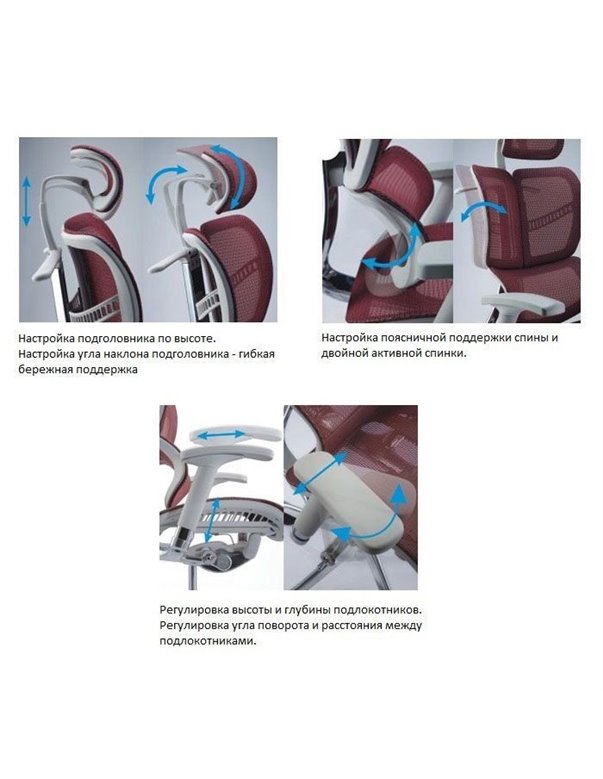 Настройка подголовника по высоте.
Настройка угла наклона подголовника - гибкая бережная поддержка

Настройка поясничной поддержки спины и двойной активной спинки.

Регулировка высоты и глубины подлокотников.
Регулировка угла поворота и расстояния между подлокотниками.