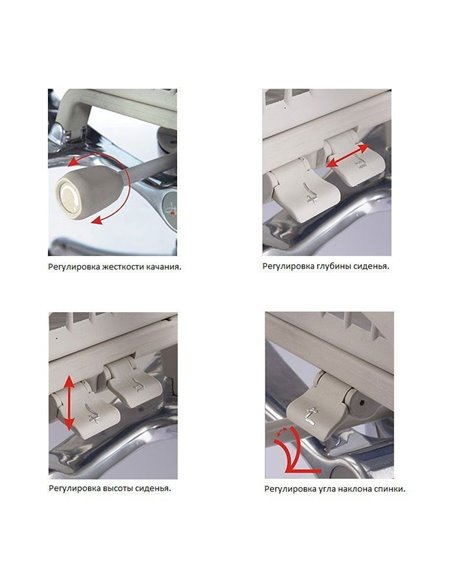 Регулировка жесткости качания.

Регулировка глубины сиденья.

Регулировка высоты сиденья.

Регулировка угла наклона спинки.