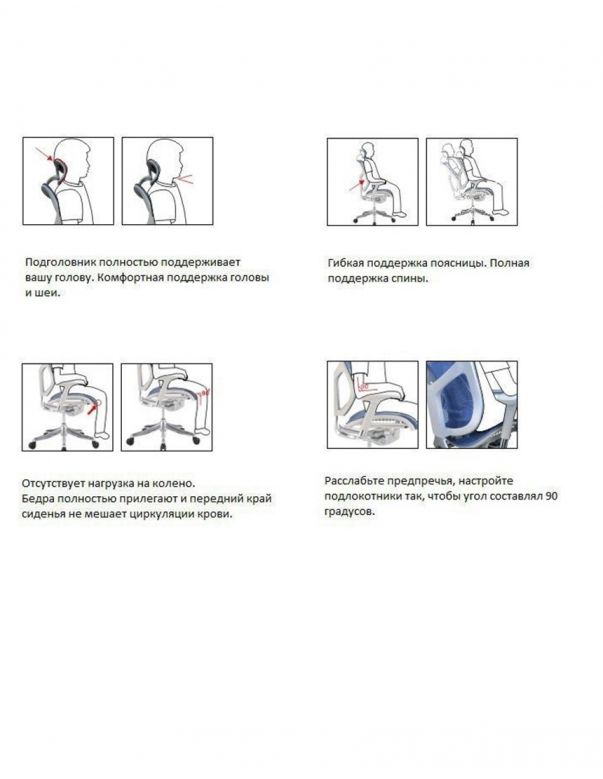 Подголовник полностью поддерживает вашу голову. Комфортная поддержка головы и шеи.

Гибкая поддержка поясницы. Полная поддержка спины.

Отсутствует нагрузка на колено.
Бедра полностью прилегают и передний край сиденья не мешает циркуляции крови.

Расслабьте предпречья, настройте подлокотники так, чтобы угол составлял 90 градусов.